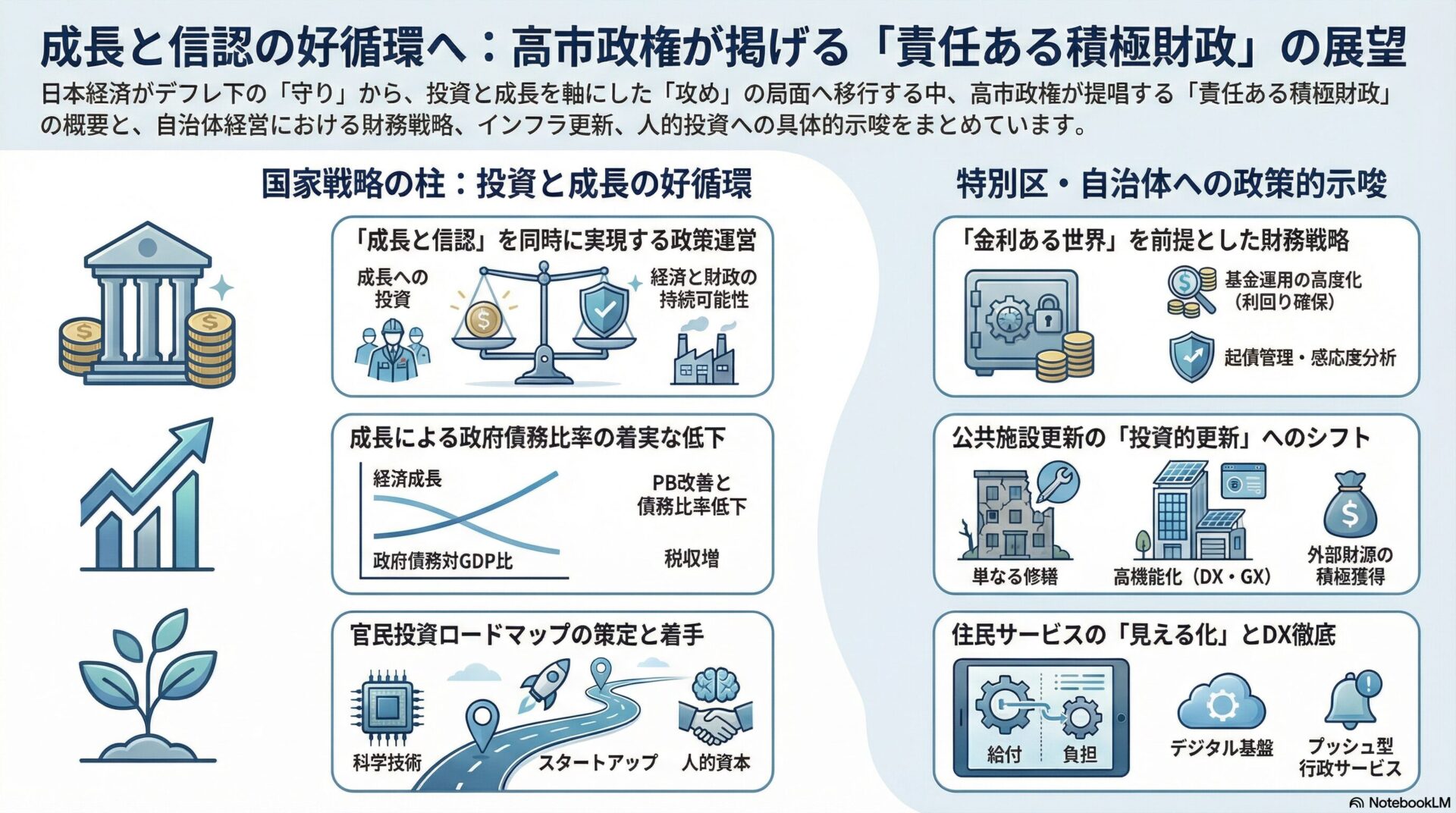 成長と信認の好循環へ：高市政権が掲げる「責任ある積極財政」の展望

日本経済がデフレ下の「守り」から、投資と成長を軸にした「攻め」の局面へ移行する中、高市政権が提唱する「責任ある積極財政」の概要と、自治体経営における財務戦略、インフラ更新、人的投資への具体的示唆をまとめています。

国家戦略の柱：投資と成長の好循環

「成長と信認」を同時に実現する政策運営

成長への投資

経済と財政の持続可能性

成長による政府債務比率の着実な低下

経済成長

政府債務対GDP比

PB改善と債務比率低下

税収増

官民投資ロードマップの策定と着手

科学技術

スタートアップ

人的資本

特別区・自治体への政策的示唆

「金利ある世界」を前提とした財務戦略

基金運用の高度化（利回り確保）

起債管理・感応度分析

公共施設更新の「投資的更新」へのシフト

単なる修繕

高機能化（DX・GX）

外部財源の積極獲得

住民サービスの「見える化」とDX徹底

給付

負担

デジタル基盤

プッシュ型行政サービス

NotebookLM