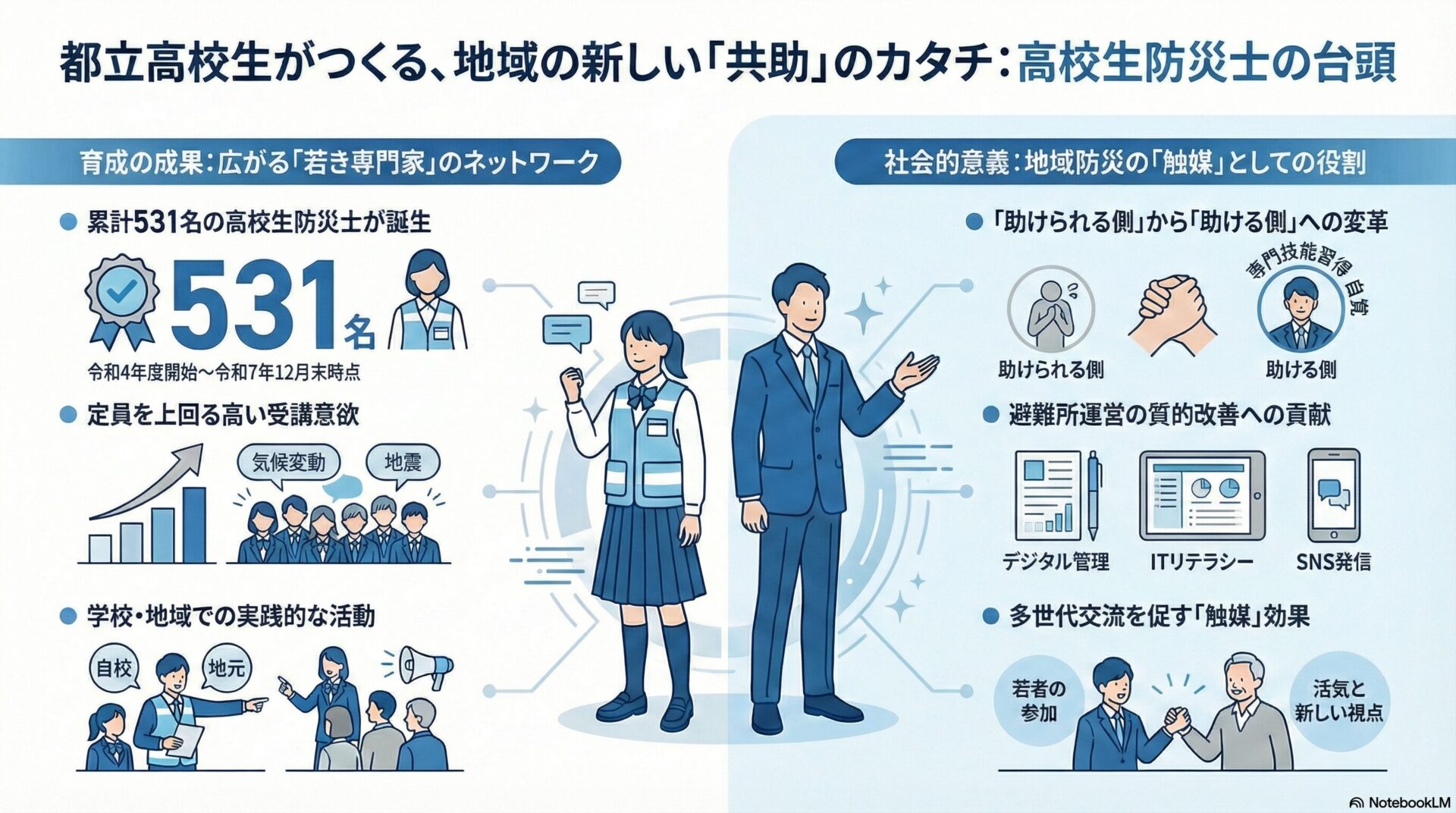 都立高校生がつくる、地域の新しい「共助」のカタチ：高校生防災士の台頭

育成の成果：広がる「若き専門家」のネットワーク

累計531名の高校生防災士が誕生

531名

令和4年度開始～令和7年12月末時点

定員を上回る高い受講意欲

気候変動

地震

学校・地域での実践的な活動

自校

地元

社会的意義：地域防災の「触媒」としての役割

「助けられる側」から「助ける側」への変革

専門技能習得 自覚

助けられる側

助ける側

避難所運営の質的改善への貢献

デジタル管理

ITリテラシー

SNS発信

多世代交流を促す「触媒」効果

若者の参加

活気と新しい視点

NotebookLM